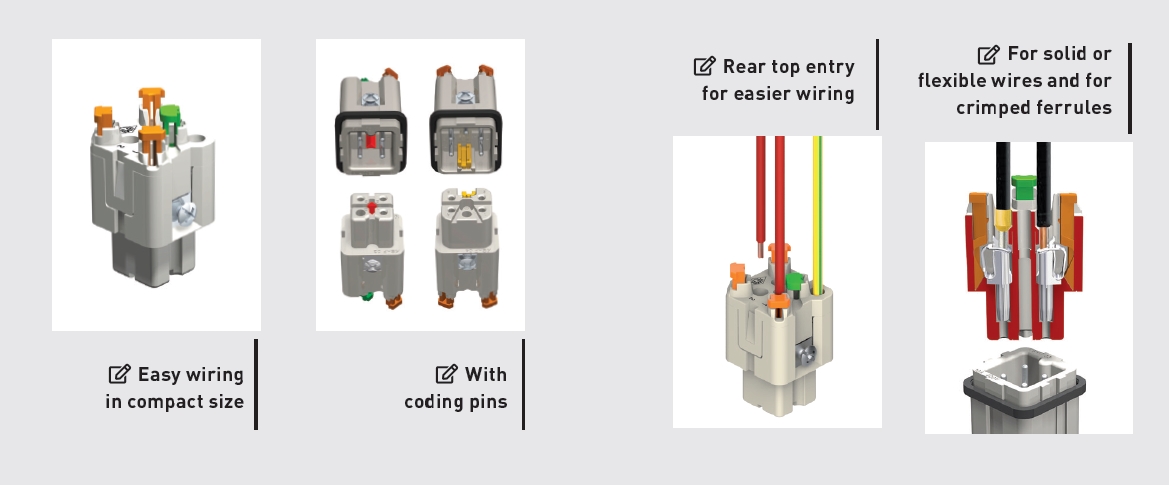 Easy wiring in compact size

With coding pins

Rear top entry for easier wiring

For solid or flexible wires and for crimped ferrules