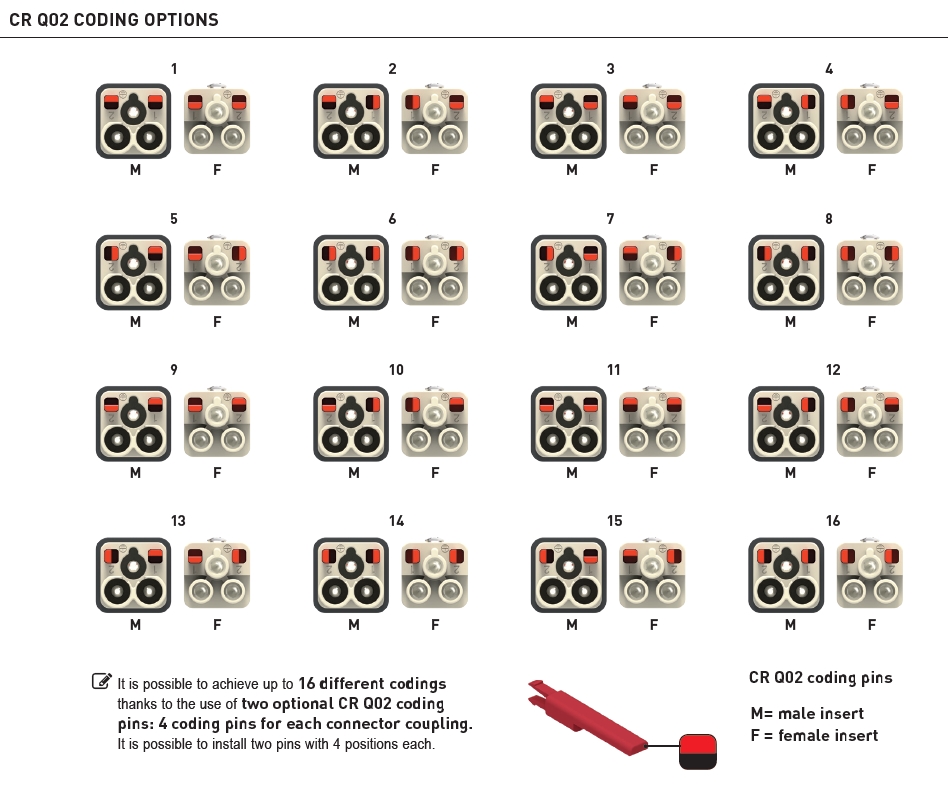 CR Q02 CODING OPTIONS

1
M F

2
M F

3
M F

4
M F

5
M F

6
M F

7
M F

8
M F

9
M F

10
M F

11
M F

12
M F

13
M F

14
M F

15
M F

16
M F

It is possible to achieve up to 16 different codings thanks to the use of two optional CR Q02 coding pins: 4 coding pins for each connector coupling. It is possible to install two pins with 4 positions each.

CR Q02 coding pins

M= male insert
F = female insert